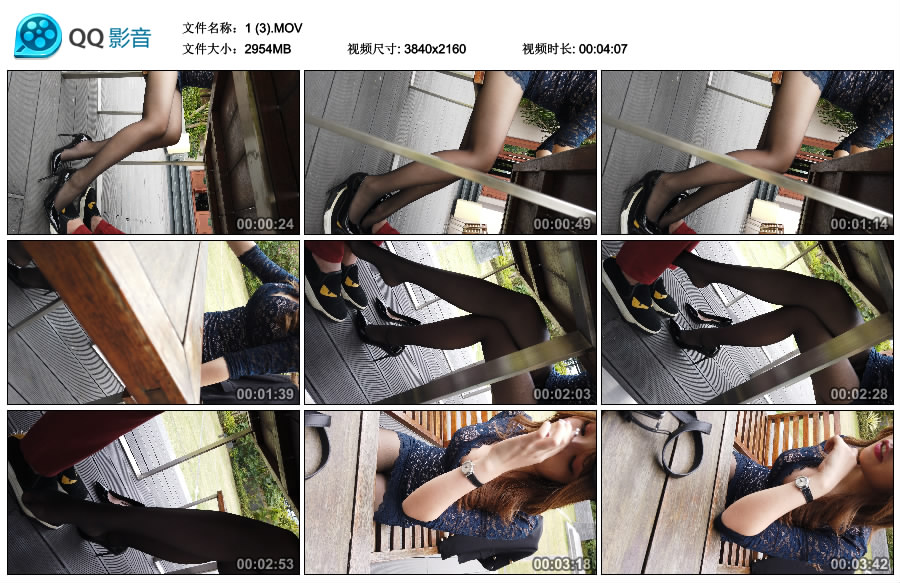 QQ影音

文件名称：1 (3).MOV
文件大小：2954MB
视频尺寸: 3840x2160
视频时长: 00:04:07

00:00:24
00:00:49
00:01:14
00:01:39
00:02:03
00:02:28
00:02:53
00:03:18
00:03:42