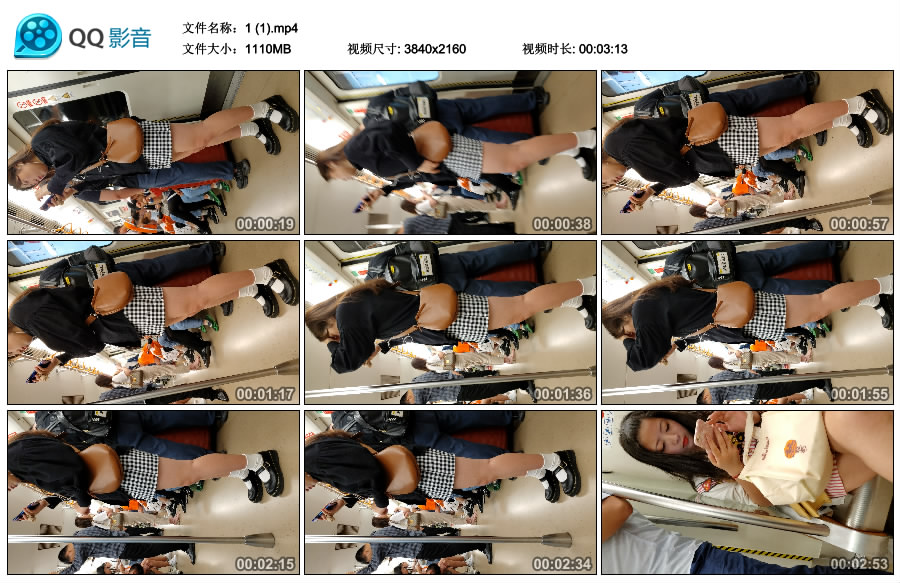 QQ影音

文件名称：1 (1).mp4
文件大小：1110MB
视频尺寸: 3840x2160
视频时长: 00:03:13

00:00:19
00:00:38
00:00:57
00:01:17
00:01:36
00:01:55
00:02:15
00:02:34
00:02:53